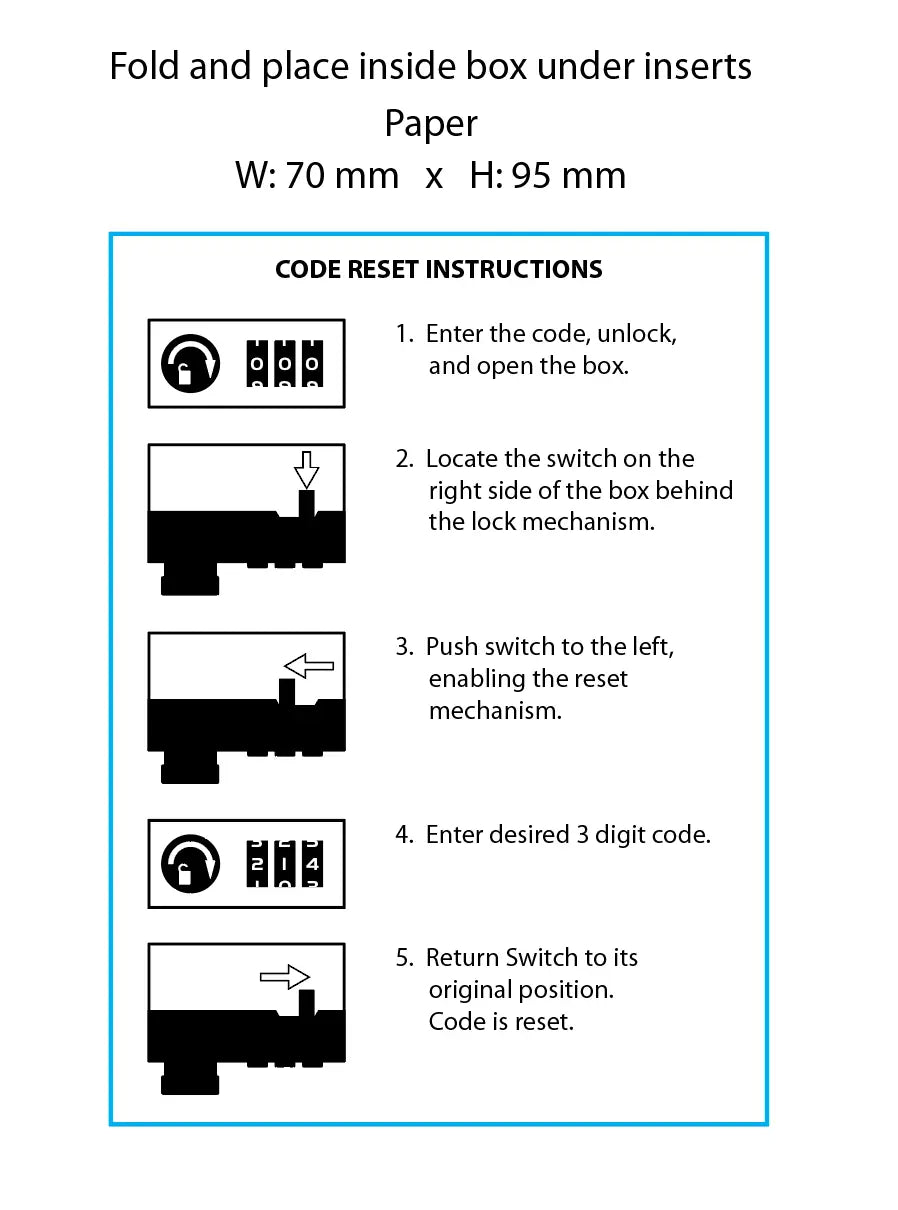 Fold and place inside box under inserts
Paper
W: 70 mm x H: 95 mm

CODE RESET INSTRUCTIONS

0 0 0

1. Enter the code, unlock, and open the box.

2. Locate the switch on the right side of the box behind the lock mechanism.

3. Push switch to the left, enabling the reset mechanism.

2 1 4

4. Enter desired 3 digit code.

5. Return Switch to its original position. Code is reset.