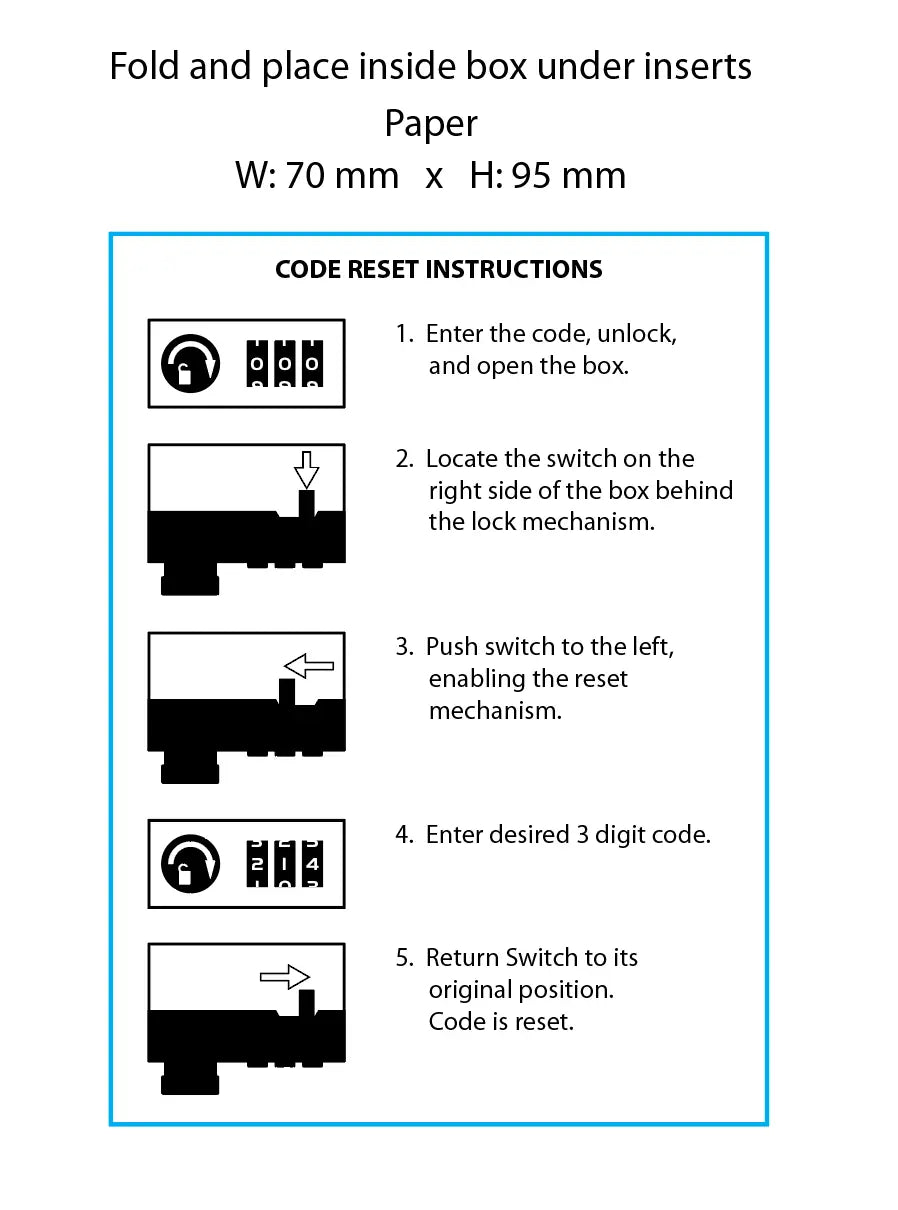 Fold and place inside box under inserts
Paper
W: 70 mm x H: 95 mm

CODE RESET INSTRUCTIONS

0 0 0

1. Enter the code, unlock, and open the box.

2. Locate the switch on the right side of the box behind the lock mechanism.

3. Push switch to the left, enabling the reset mechanism.

2 1 4

4. Enter desired 3 digit code.

5. Return Switch to its original position. Code is reset.