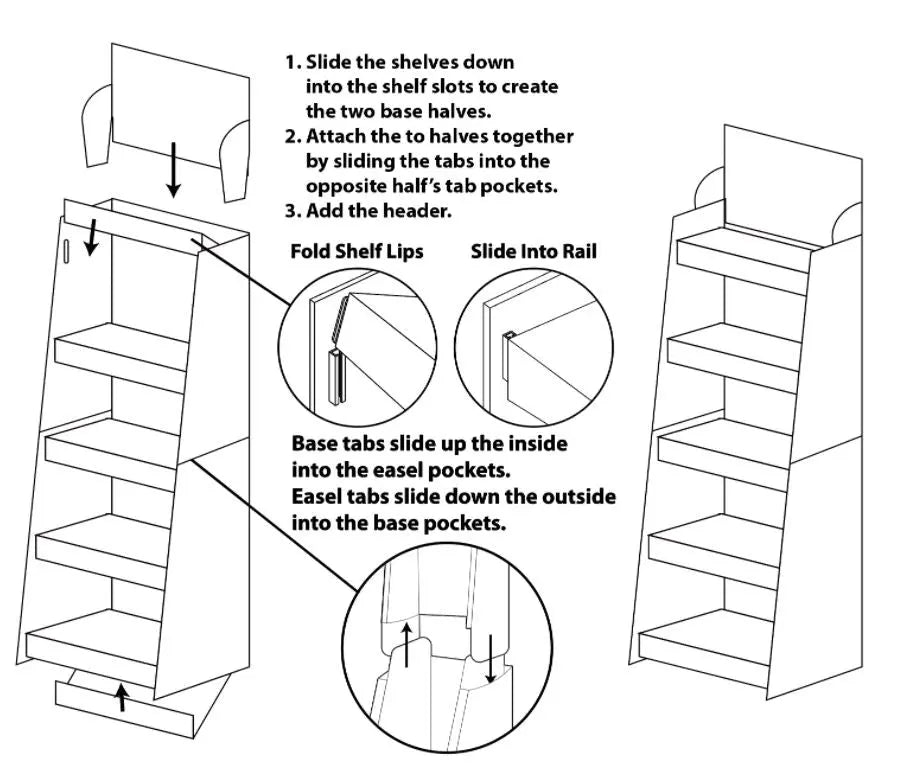 1. Slide the shelves down into the shelf slots to create the two base halves.
2. Attach the to halves together by sliding the tabs into the opposite half's tab pockets.
3. Add the header.

Fold Shelf Lips

Slide Into Rail

Base tabs slide up the inside into the easel pockets.
Easel tabs slide down the outside into the base pockets.