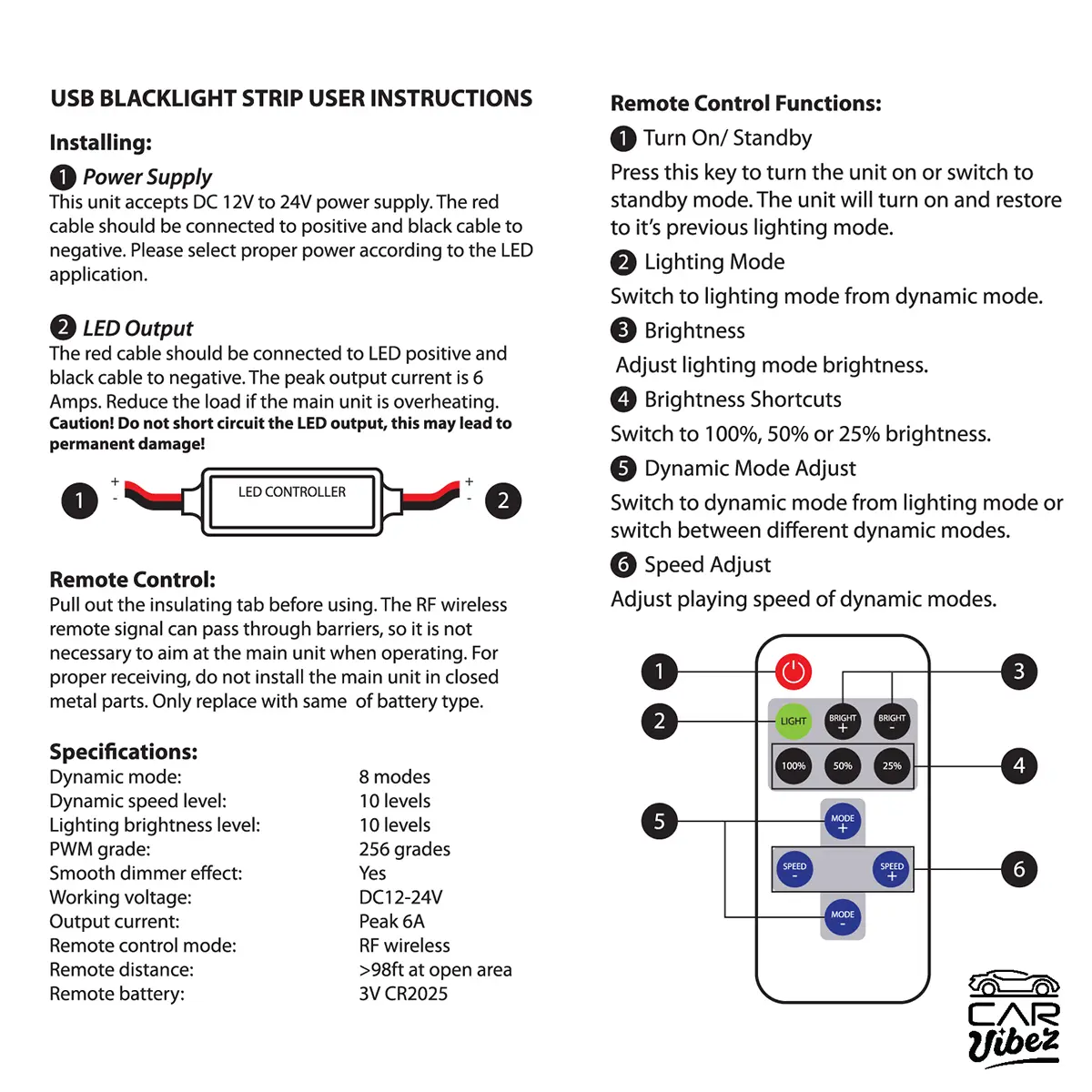 USB BLACKLIGHT STRIP USER INSTRUCTIONS

Installing:

1 Power Supply
This unit accepts DC 12V to 24V power supply. The red cable should be connected to positive and black cable to negative. Please select proper power according to the LED application.

2 LED Output
The red cable should be connected to LED positive and black cable to negative. The peak output current is 6 Amps. Reduce the load if the main unit is overheating.
Caution! Do not short circuit the LED output, this may lead to permanent damage!

1 + - LED CONTROLLER + - 2

Remote Control:
Pull out the insulating tab before using. The RF wireless remote signal can pass through barriers, so it is not necessary to aim at the main unit when operating. For proper receiving, do not install the main unit in closed metal parts. Only replace with same of battery type.

Specifications:

| | |
|---|---|
| Dynamic mode: | 8 modes |
| Dynamic speed level: | 10 levels |
| Lighting brightness level: | 10 levels |
| PWM grade: | 256 grades |
| Smooth dimmer effect: | Yes |
| Working voltage: | DC12-24V |
| Output current: | Peak 6A |
| Remote control mode: | RF wireless |
| Remote distance: | >98ft at open area |
| Remote battery: | 3V CR2025 |

Remote Control Functions:

1 Turn On/ Standby
Press this key to turn the unit on or switch to standby mode. The unit will turn on and restore to it's previous lighting mode.

2 Lighting Mode
Switch to lighting mode from dynamic mode.

3 Brightness
Adjust lighting mode brightness.

4 Brightness Shortcuts
Switch to 100%, 50% or 25% brightness.

5 Dynamic Mode Adjust
Switch to dynamic mode from lighting mode or switch between different dynamic modes.

6 Speed Adjust
Adjust playing speed of dynamic modes.

1 2 3 4 5 6
LIGHT BRIGHT + BRIGHT -
100% 50% 25%
MODE +
SPEED - SPEED +
MODE -

CAR Vibez