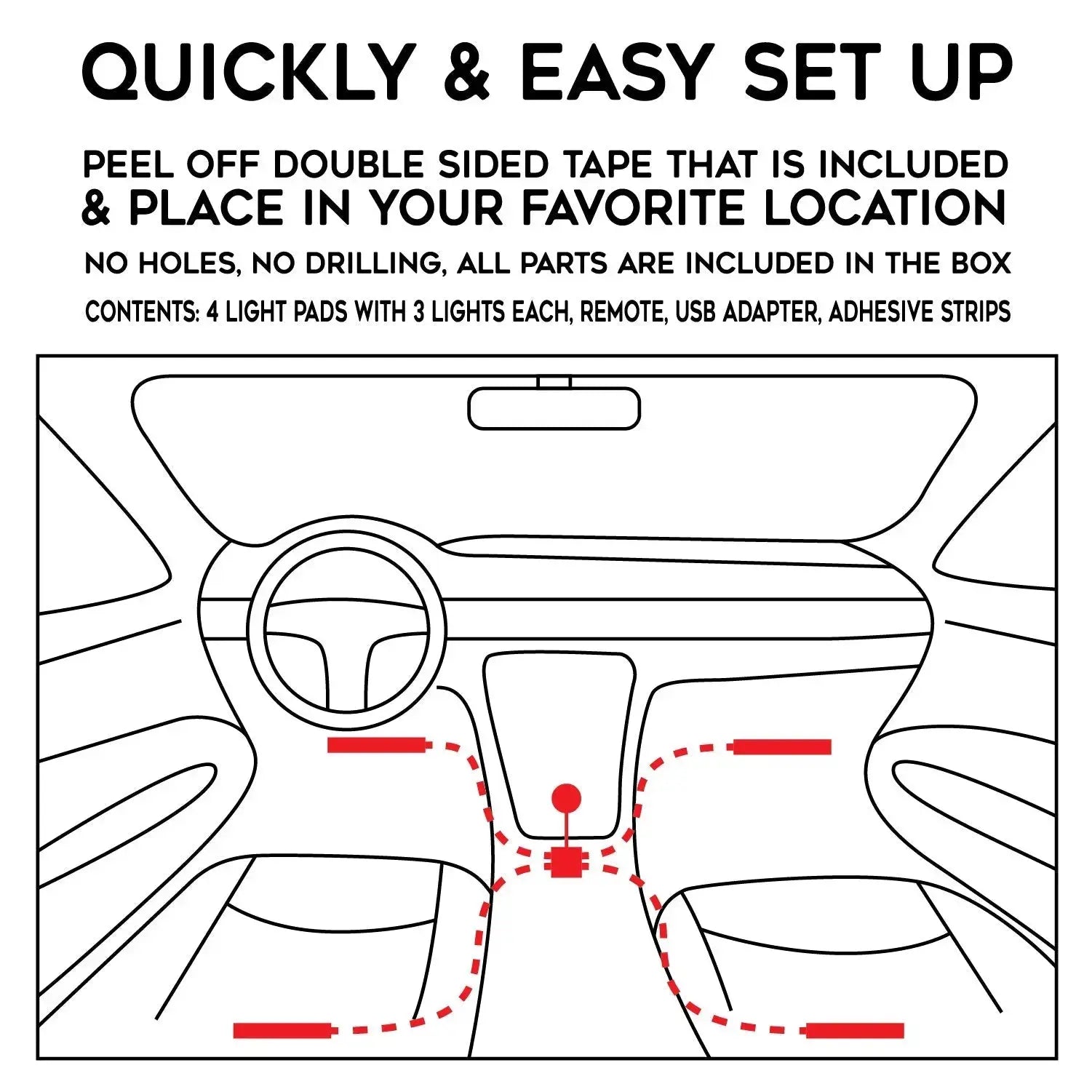 QUICKLY & EASY SET UP

PEEL OFF DOUBLE SIDED TAPE THAT IS INCLUDED & PLACE IN YOUR FAVORITE LOCATION

NO HOLES, NO DRILLING, ALL PARTS ARE INCLUDED IN THE BOX

CONTENTS: 4 LIGHT PADS WITH 3 LIGHTS EACH, REMOTE, USB ADAPTER, ADHESIVE STRIPS