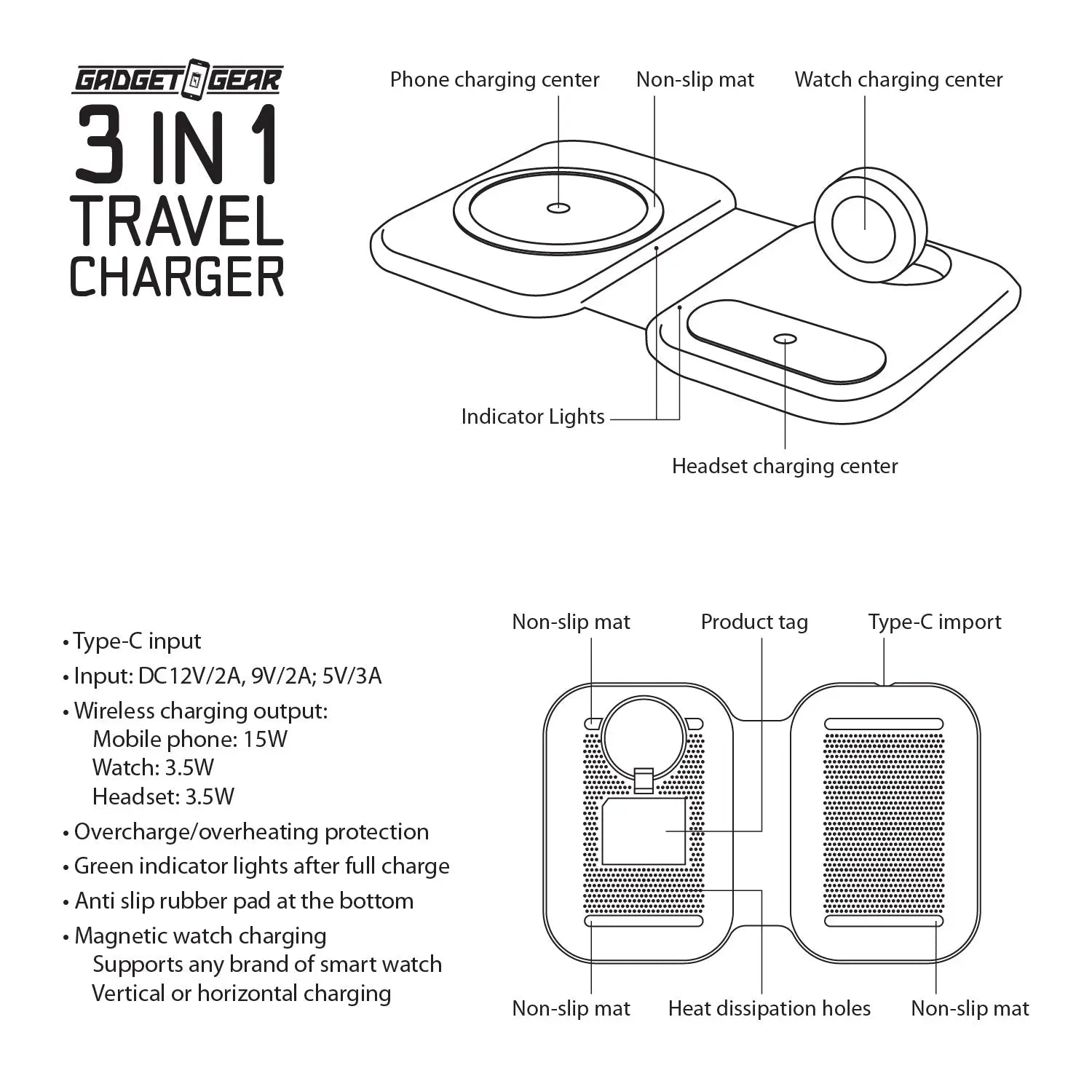 GADGET GEAR

3 IN 1
TRAVEL
CHARGER

Phone charging center
Non-slip mat
Watch charging center

Indicator Lights
Headset charging center

• Type-C input
• Input: DC12V/2A, 9V/2A; 5V/3A
• Wireless charging output:
Mobile phone: 15W
Watch: 3.5W
Headset: 3.5W
• Overcharge/overheating protection
• Green indicator lights after full charge
• Anti slip rubber pad at the bottom
• Magnetic watch charging
Supports any brand of smart watch
Vertical or horizontal charging

Non-slip mat
Product tag
Type-C import

Non-slip mat
Heat dissipation holes
Non-slip mat